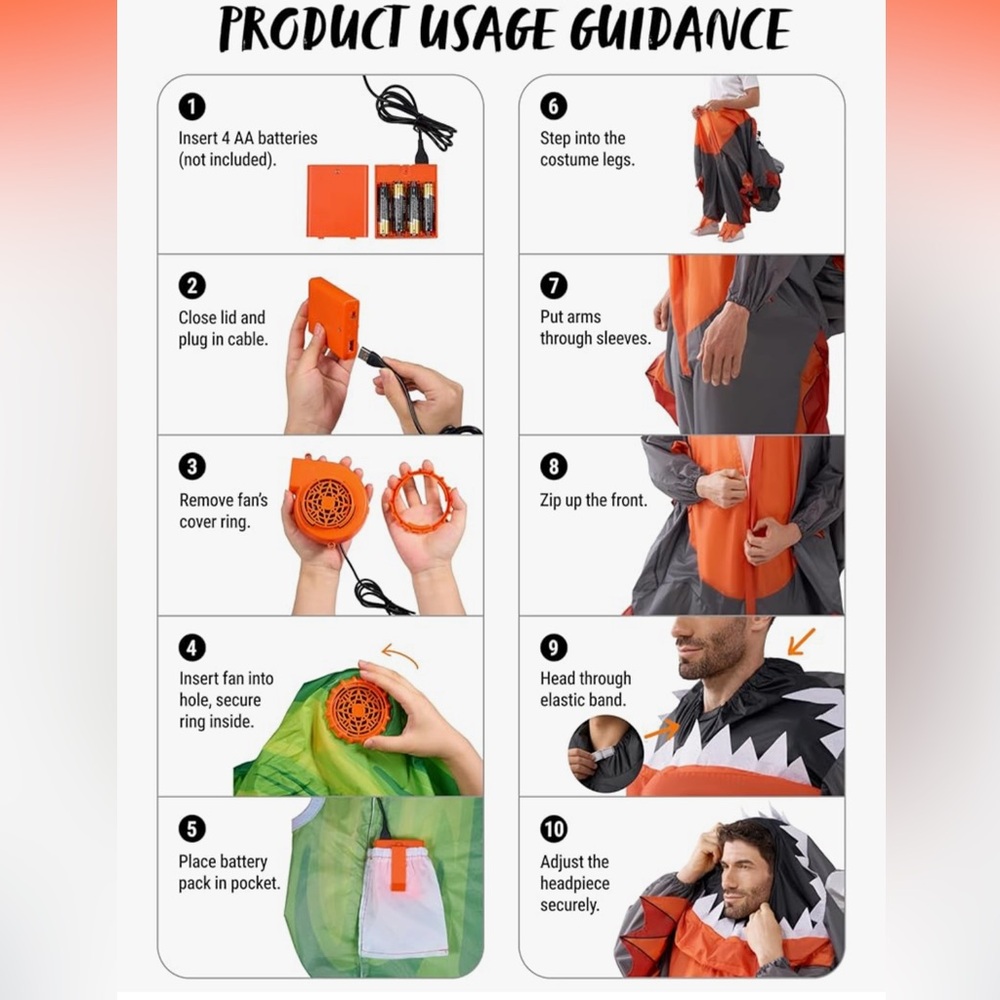 PRODUCT USAGE GUIDANCE

1
Insert 4 AA batteries (not included).

2
Close lid and plug in cable.

3
Remove fan's cover ring.

4
Insert fan into hole, secure ring inside.

5
Place battery pack in pocket.

6
Step into the costume legs.

7
Put arms through sleeves.

8
Zip up the front.

9
Head through elastic band.

10
Adjust the headpiece securely.